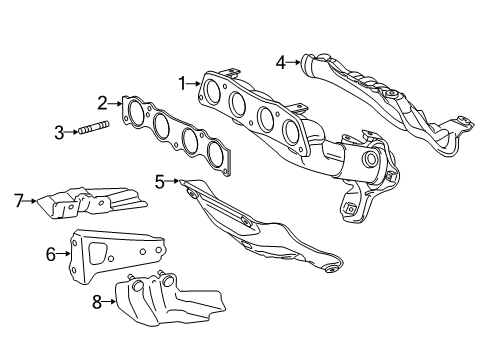 4
1
2
3
5
7
6
8