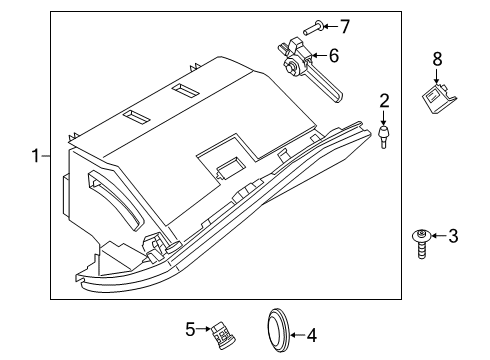 7
6
8
2
1
3
5
4