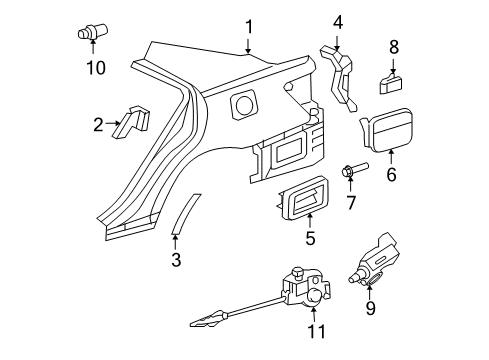 10
1
4
8
2
6
7
5
3
9
11