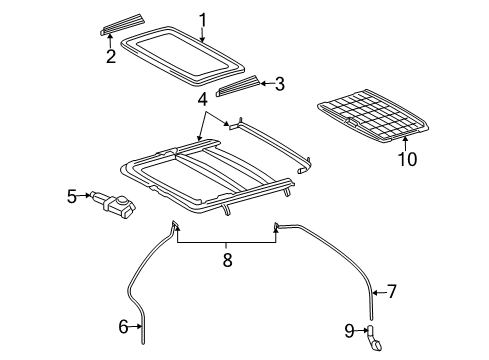 1
2
3
4
10
5
8
7
6
9