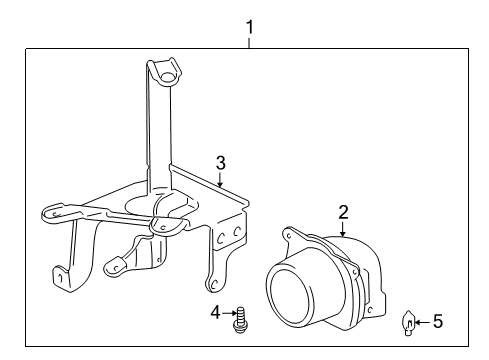 1
3
2
4
5