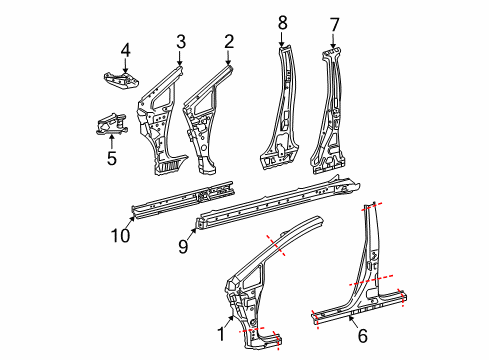 4
3
2
8
7
5
10
9
1
6