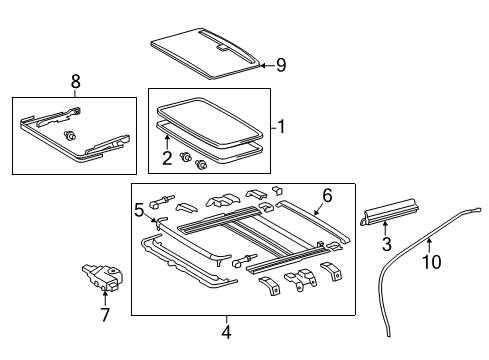 9
8
1
2
6
5
3
10
7
4