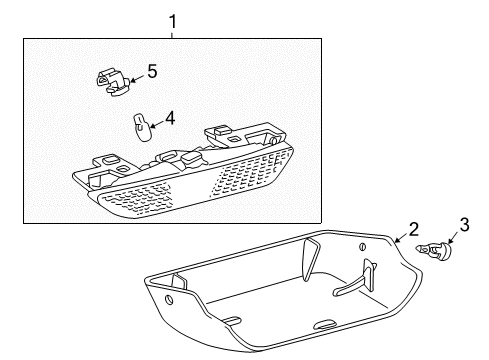 1
5
4
2
3