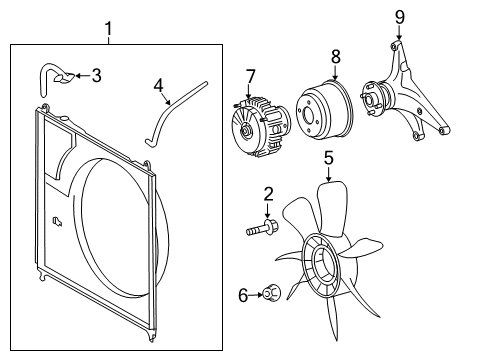 1
3
4
7
8
9
5
2
6