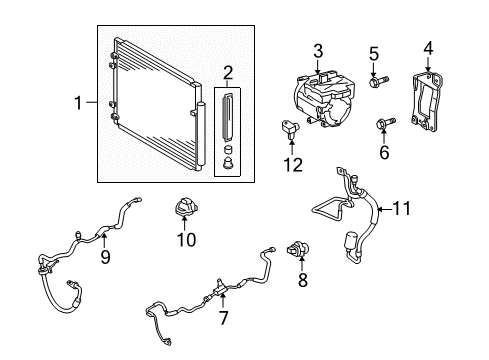 1
2
3
5
4
12
6
11
10
9
8
7