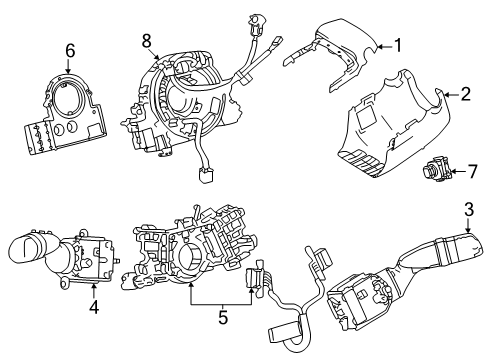 6
8
1
2
7
3
4
5