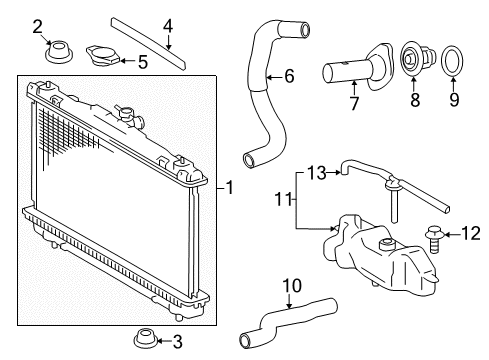 2
4
5
6
7
8
9
1
13
11
12
10
3