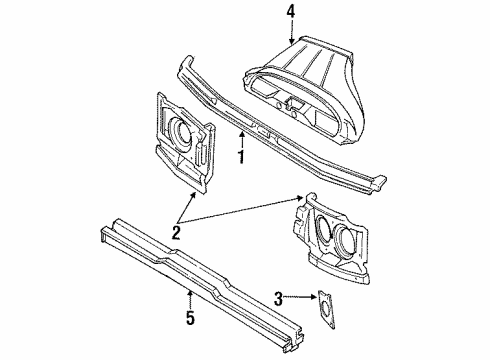 4
1
2
3
5