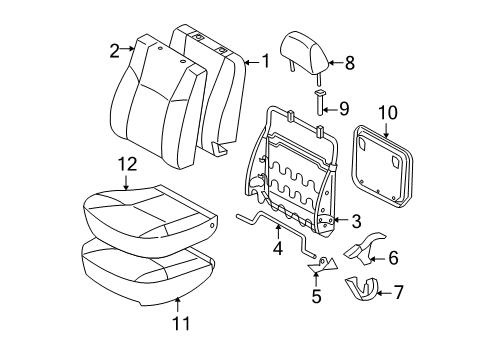 2
1
8
9
10
12
3
4
6
5
7
11