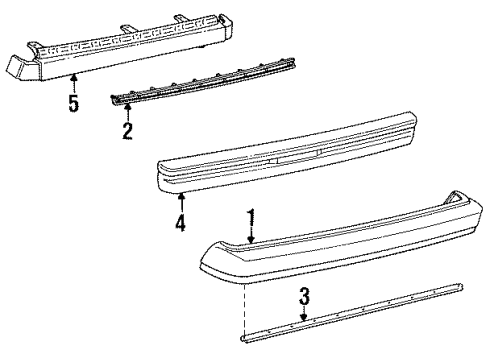 5
2
4
1
3