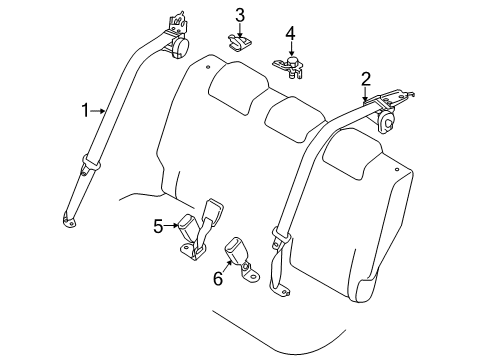 3
4
2
1
5
6