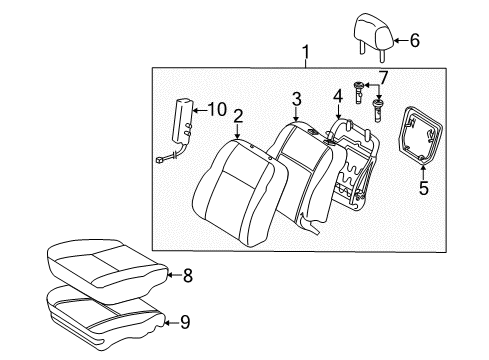 1
6
7
10
2
3
4
5
8
9