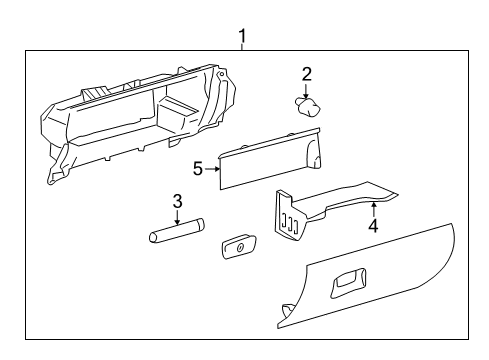 1
2
5
3
4