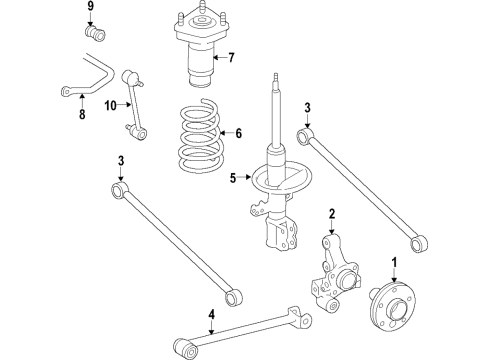 9
7
8
10
6
3
3
5
2
1
4