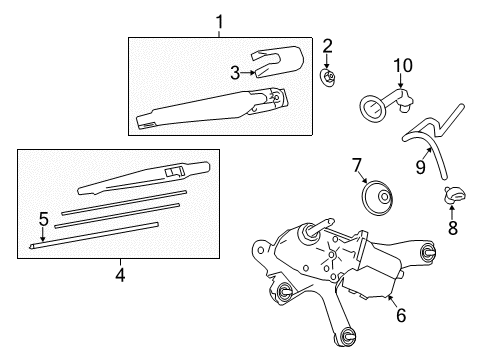 1
2
3
10
9
7
8
5
4
6