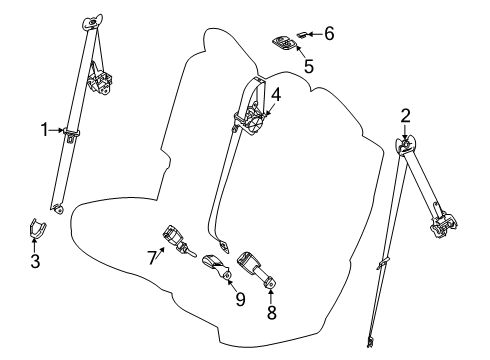 6
5
4
2
1
3
7
9
8