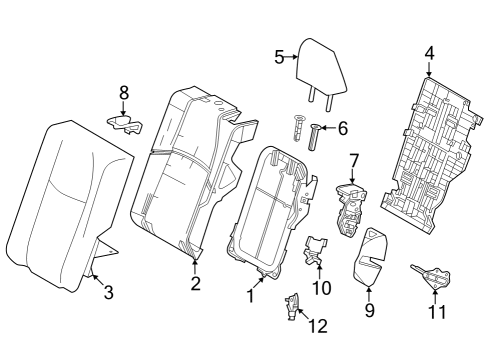 5
4
8
6
7
3
2
1
10
9
11
12