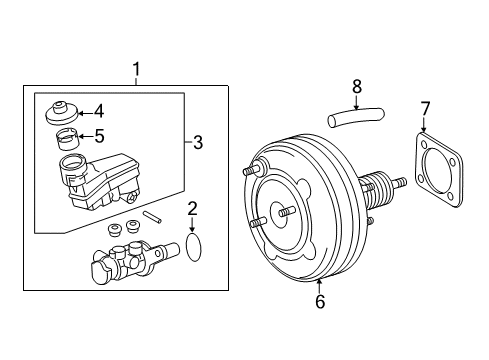 1
4
5
3
2
8
7
6