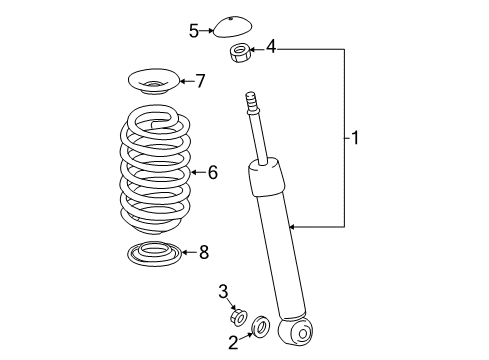 5
4
7
1
6
8
3
2