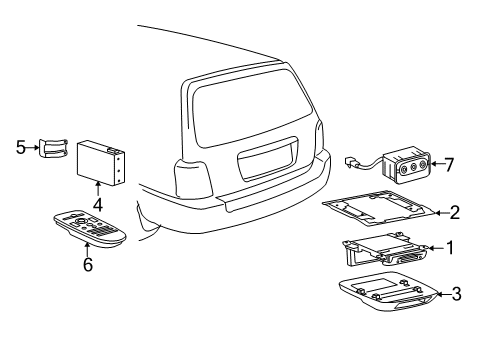 5
4
6
7
2
1
3