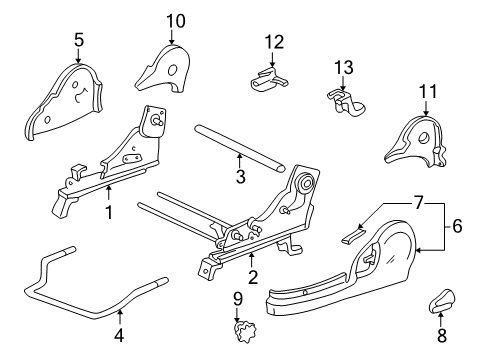 10
5
12
13
11
3
1
7
6
2
9
4
8