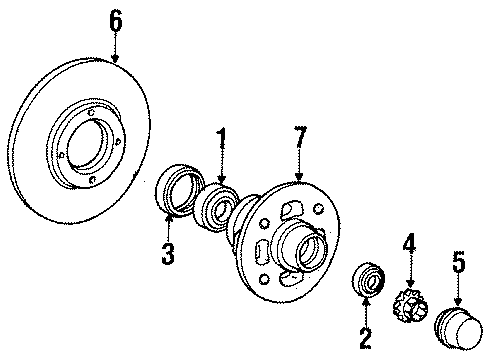 6
1
7
3
4
5
2