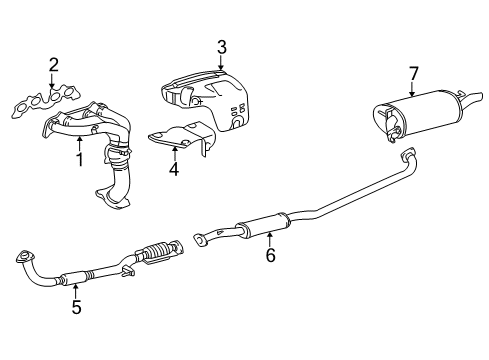 2
3
7
1
4
6
5