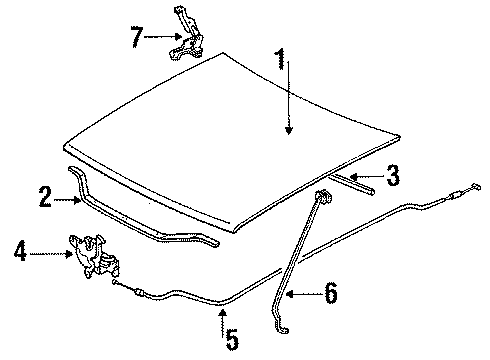 7
1
3
2
4
6
5