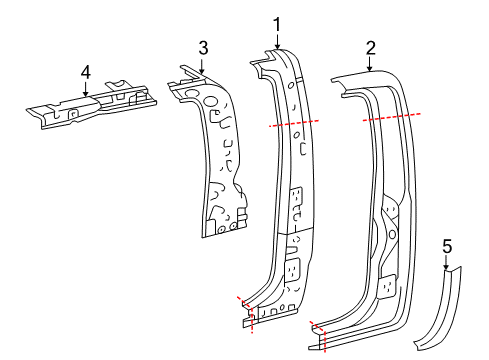 4
3
1
2
5