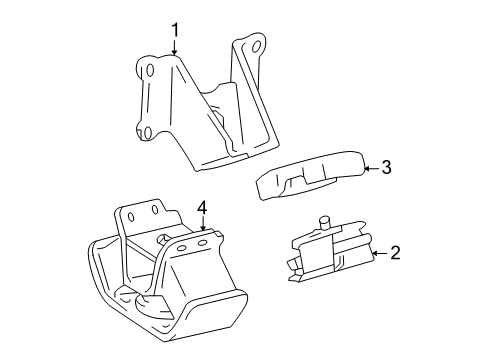 1
3
4
2