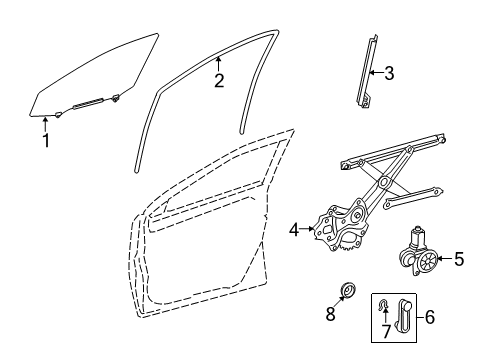 1
2
3
4
5
8
7
6