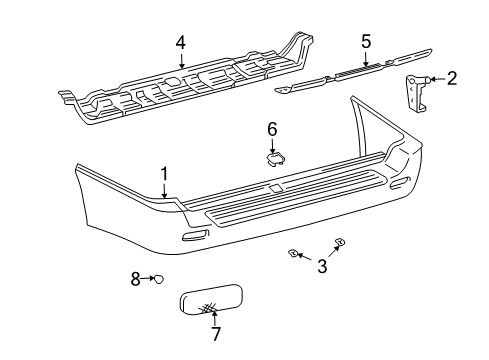 4
5
2
6
1
3
8
7