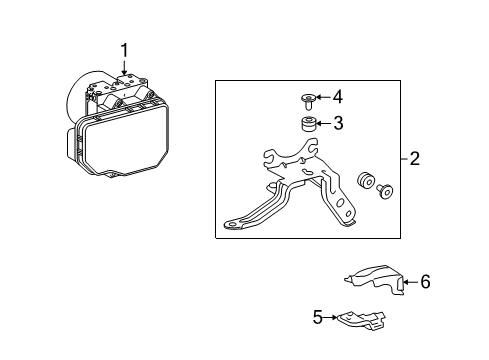 1
4
3
2
6
5