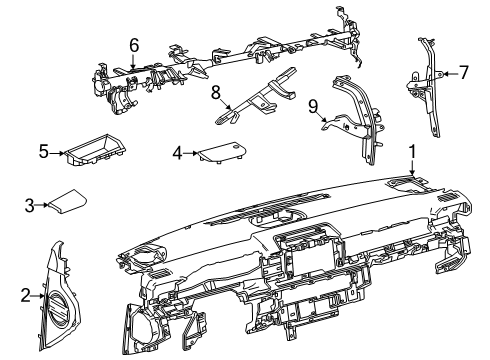 6
7
8
9
5
4
1
3
2