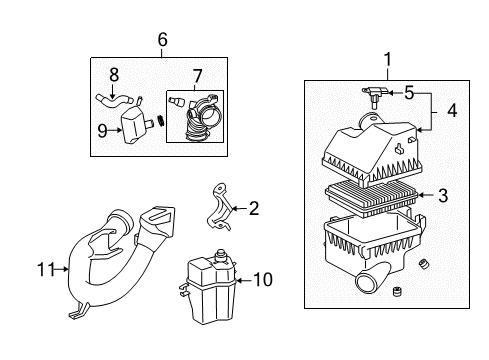 6
8
7
9
1
5
4
3
2
11
10