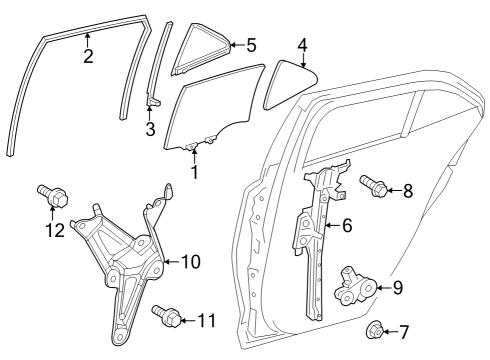 2
5
4
3
1
8
12
6
10
9
11
7