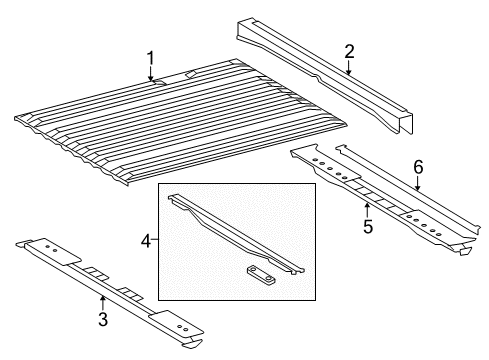 1
2
6
5
4
3