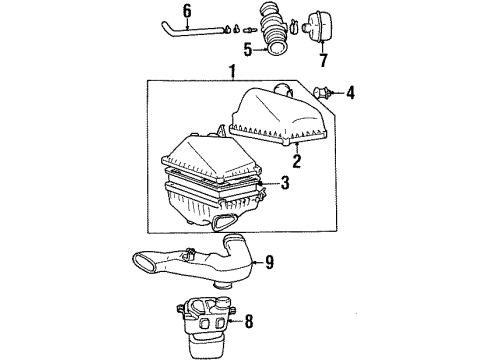 6
5
7
1
4
2
3
9
8