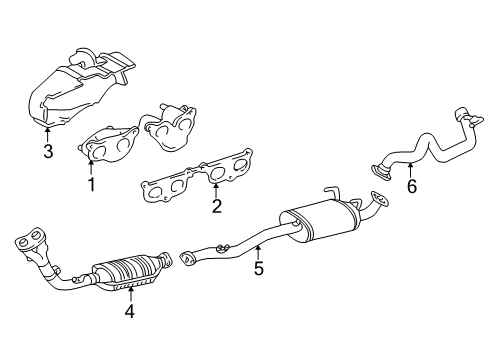 3
1
2
6
5
4