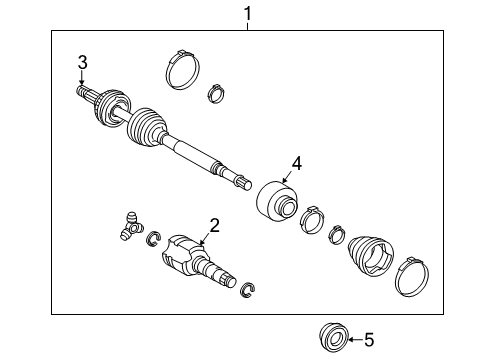 1
3
4
2
5