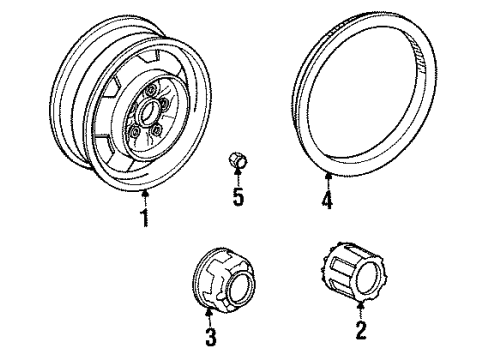 1
5
4
3
2