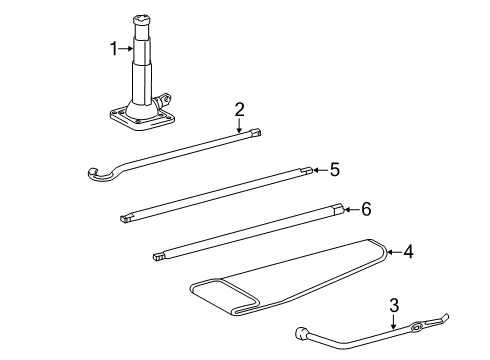 1
2
5
6
4
3