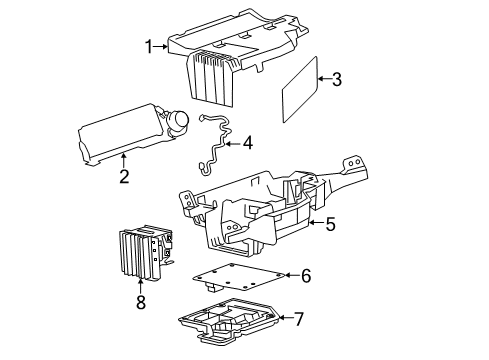 1
3
4
2
5
6
8
7