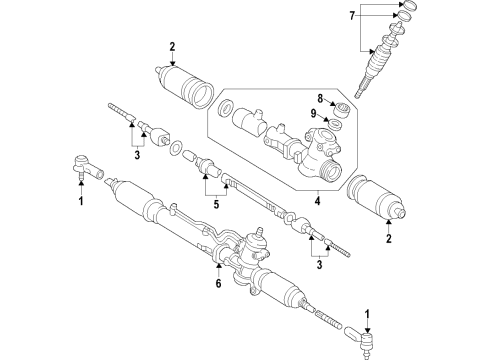 7
2
8
9
3
1
5
4
2
3
6
1