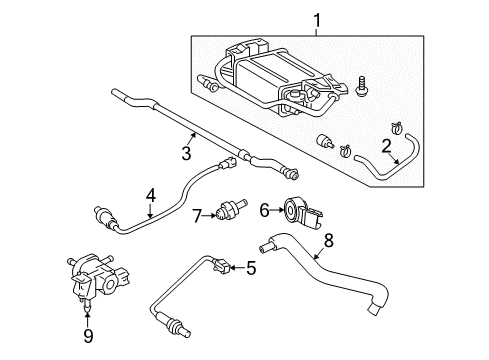 1
2
3
4
7
6
8
5
9