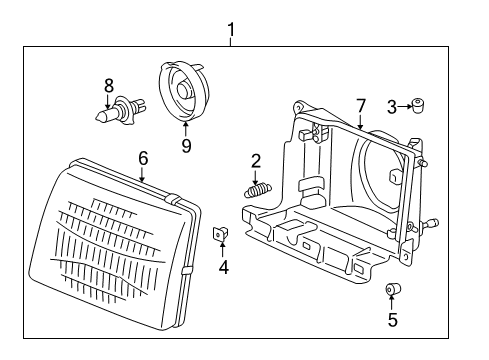 1
8
9
7
3
6
2
4
5