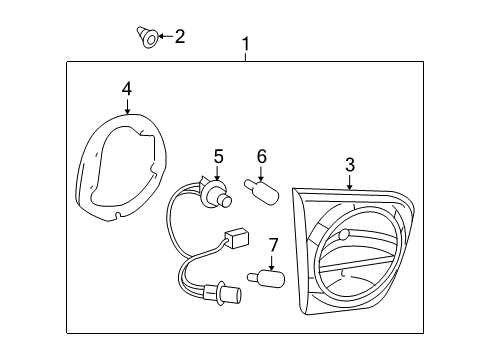 2
1
4
5
6
3
7