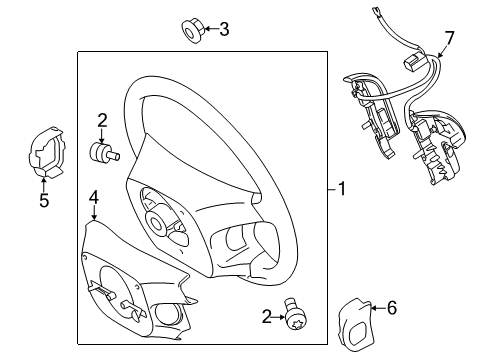 3
7
2
5
4
1
2
6