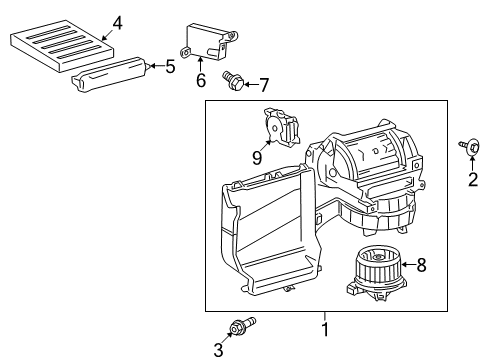 4
5
6
7
9
2
8
1
3